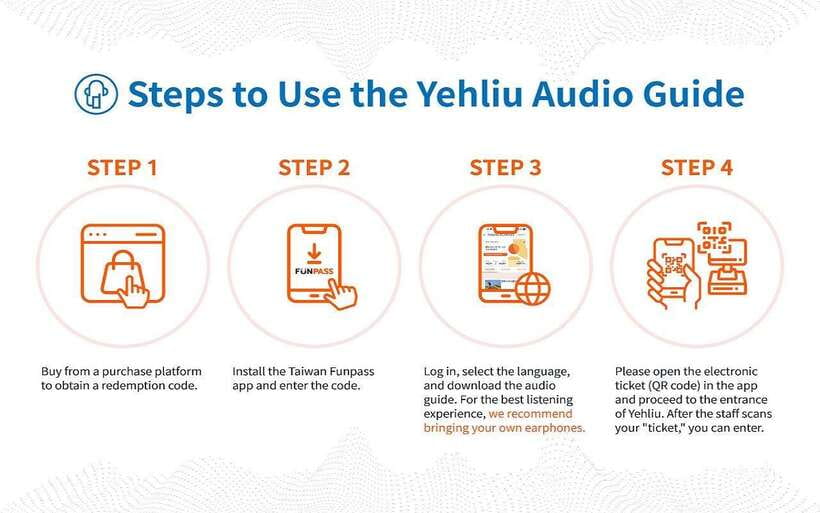 Steps to Use the Yehliu Audio Guide

STEP 1

Buy from a purchase platform to obtain a redemption code.

STEP 2

FUNPASS

Install the Taiwan Funpass app and enter the code.

STEP 3

Log in, select the language, and download the audio guide. For the best listening experience, we recommend bringing your own earphones.

STEP 4

Please open the electronic ticket (QR code) in the app and proceed to the entrance of Yehliu. After the staff scans your "ticket," you can enter.